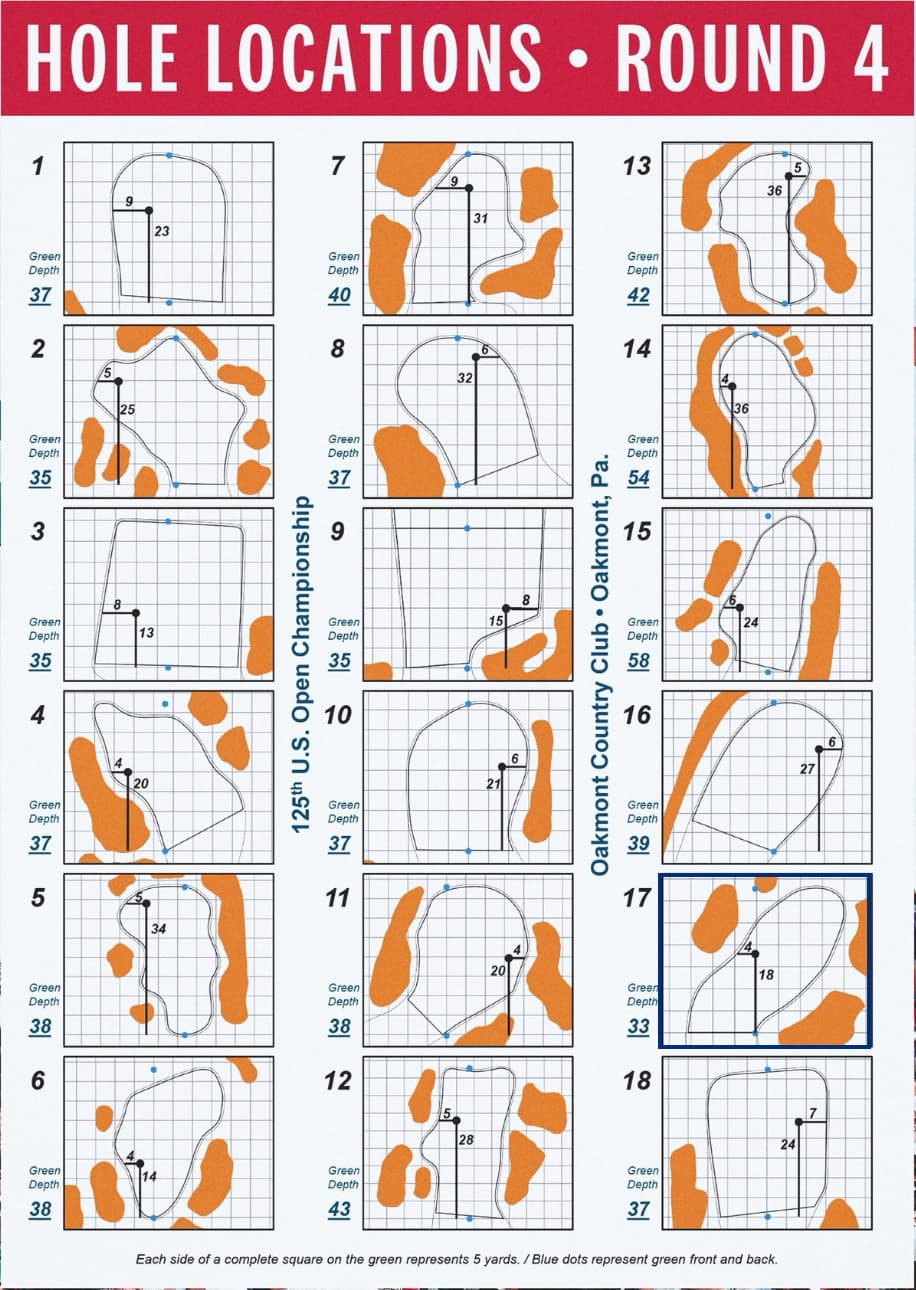 HOLE LOCATIONS • ROUND 4

1
9
23
Green Depth
37

2
5
25
Green Depth
35

3
8
13
Green Depth
35

4
4
20
Green Depth
37

5
5
34
Green Depth
38

6
4
14
Green Depth
38

125th U.S. Open Championship

7
9
31
Green Depth
40

8
6
32
Green Depth
37

9
8
15
Green Depth
35

10
6
21
Green Depth
37

11
4
20
Green Depth
38

12
5
28
Green Depth
43

Oakmont Country Club • Oakmont, Pa.

13
5
36
Green Depth
42

14
4
36
Green Depth
54

15
6
24
Green Depth
58

16
6
27
Green Depth
39

17
4
18
Green Depth
33

18
7
24
Green Depth
37

Each side of a complete square on the green represents 5 yards. / Blue dots represent green front and back.